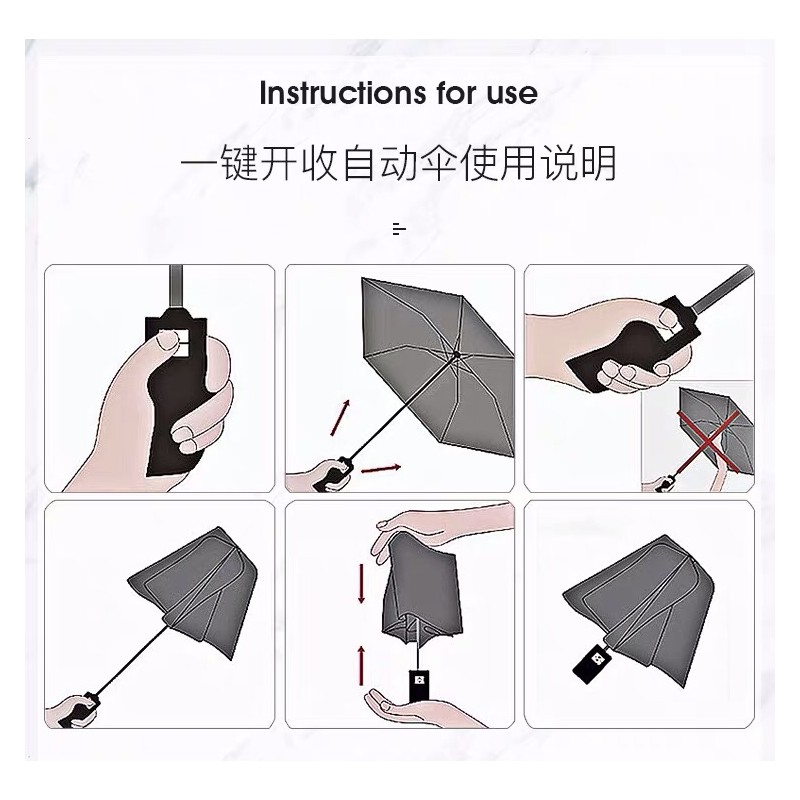 Instructions for use

一键开收自动伞使用说明